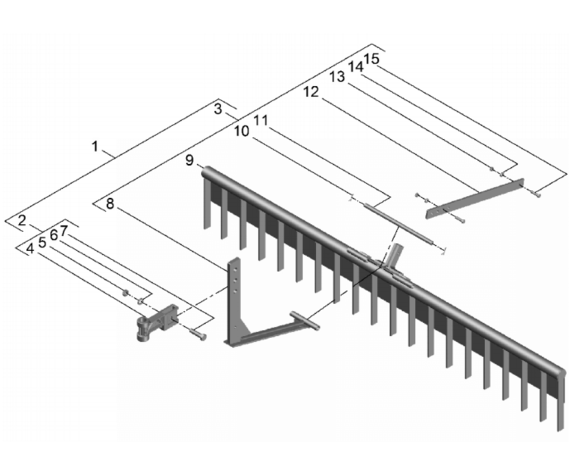 1
2
3
4 5 6 7
8
9
10 11
12
13 14 15