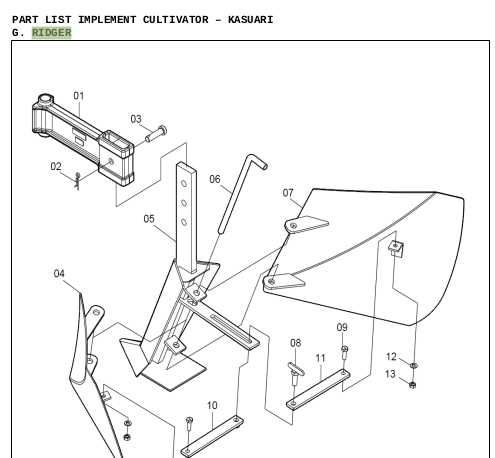 PART LIST IMPLEMENT CULTIVATOR – KASUARI
G. RIDGER

01
03
02
06
07
05
04
09
08
11
12
13
10