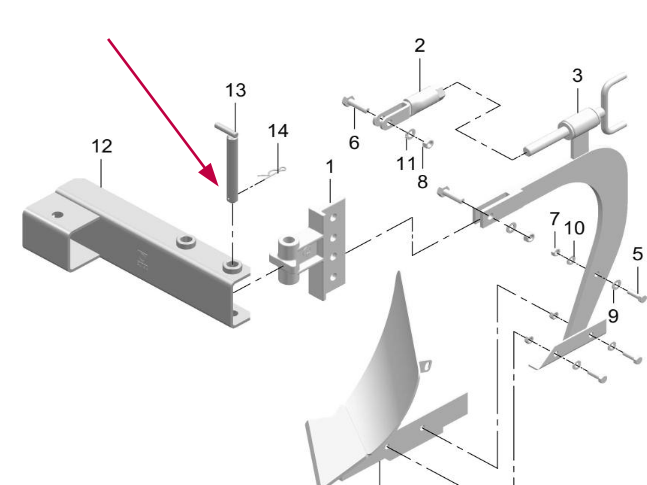 2
3
13
14
12
6
11
8
1
7
10
5
9