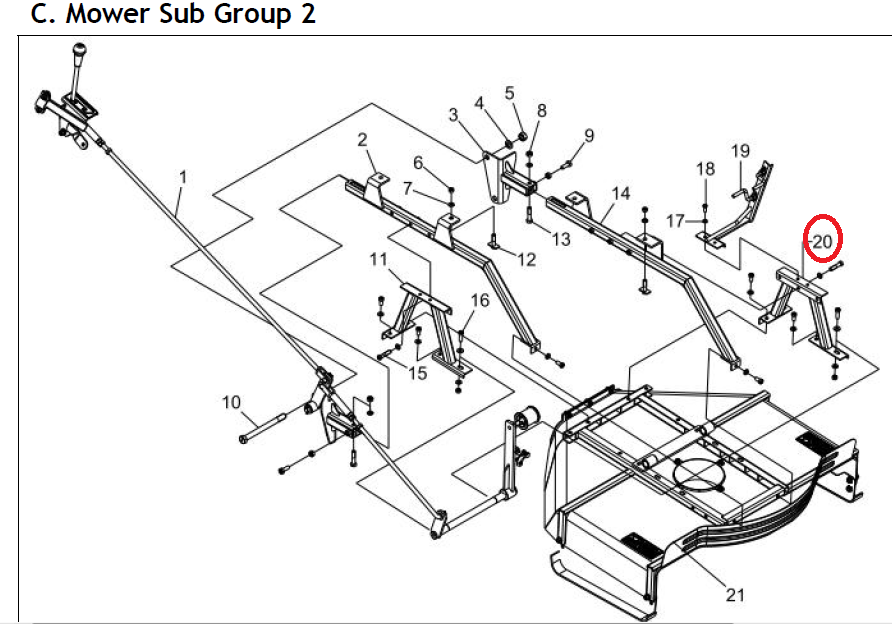 C. Mower Sub Group 2

1
2
3
4
5
6
7
8
9
10
11
12
13
14
15
16
17
18
19
20
21