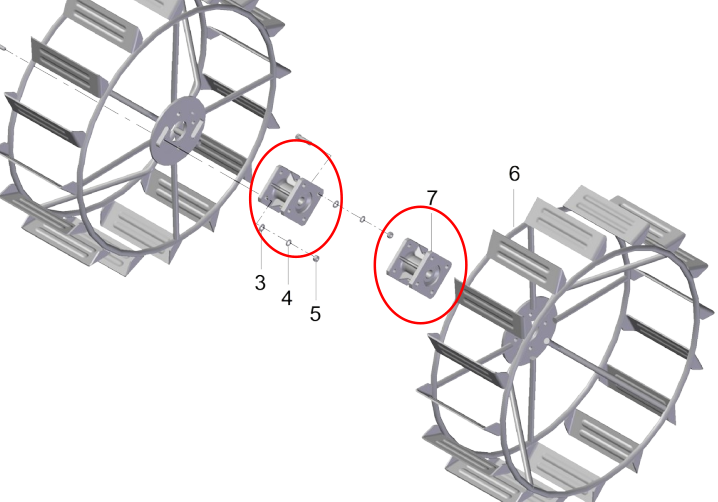 6
7
3
4
5