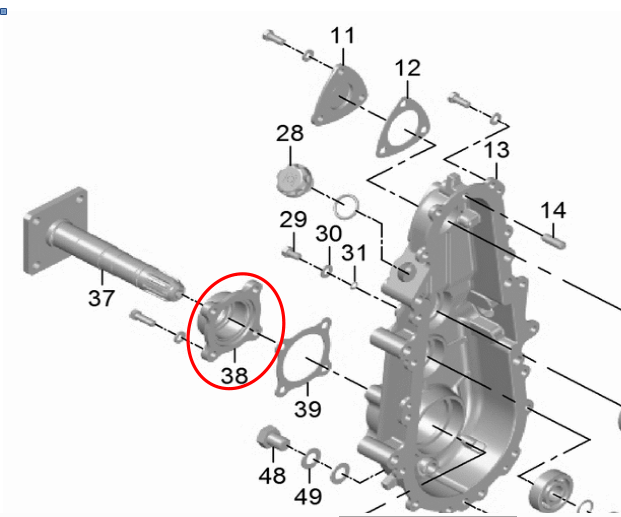 11
12
13
28
14
29
30
31
37
38
39
48
49