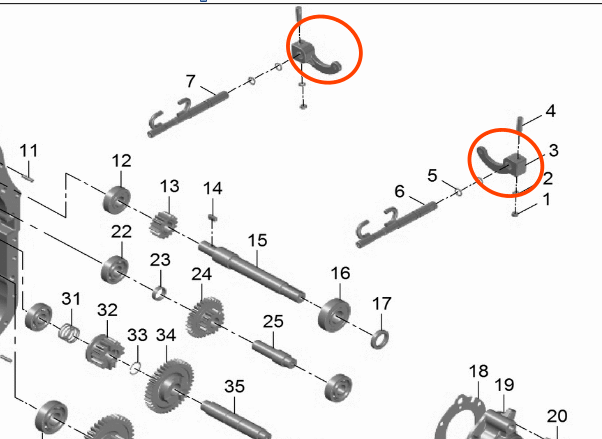 7
4
3
2
1
5
6
11
12
13
14
15
16
17
22
23
24
25
31
32
33
34
35
18
19
20